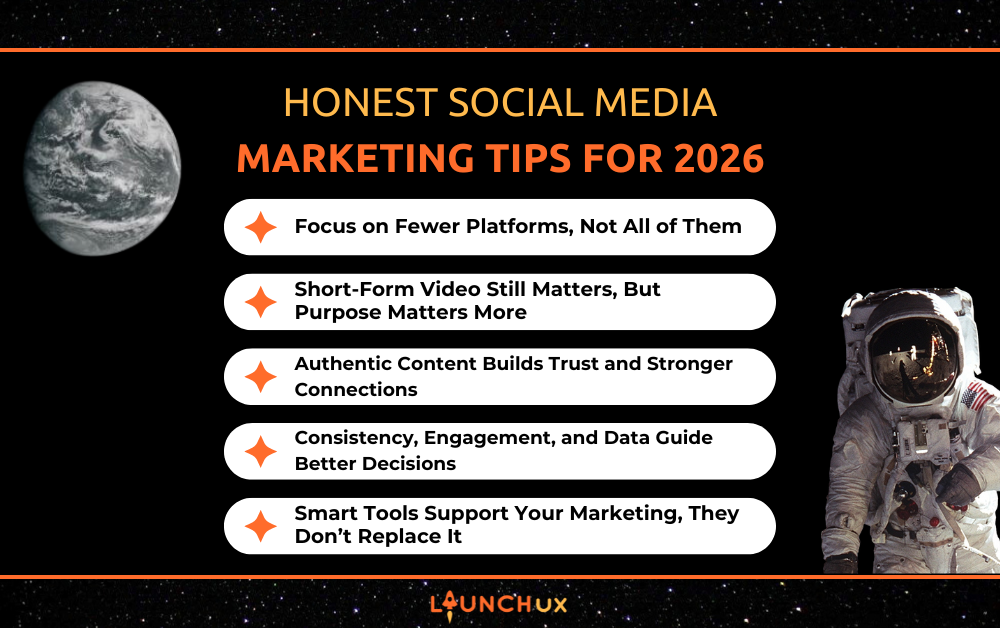 HONEST SOCIAL MEDIA
MARKETING TIPS FOR 2026

Focus on Fewer Platforms, Not All of Them

Short-Form Video Still Matters, But Purpose Matters More

Authentic Content Builds Trust and Stronger Connections

Consistency, Engagement, and Data Guide Better Decisions

Smart Tools Support Your Marketing, They Don't Replace It

LAUNCH.UX