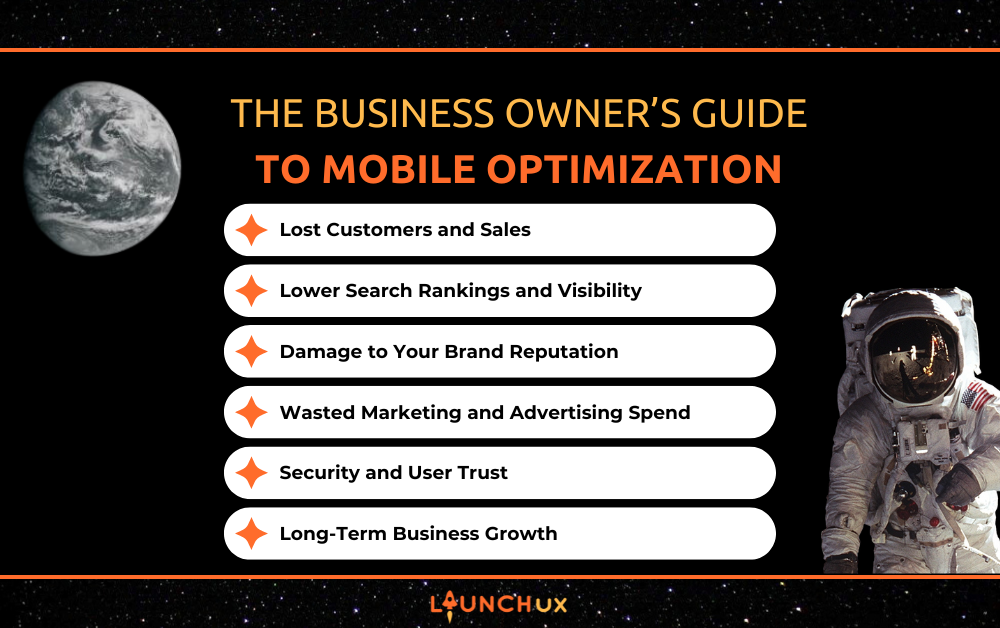 THE BUSINESS OWNER'S GUIDE
TO MOBILE OPTIMIZATION

Lost Customers and Sales

Lower Search Rankings and Visibility

Damage to Your Brand Reputation

Wasted Marketing and Advertising Spend

Security and User Trust

Long-Term Business Growth

LAUNCH.UX