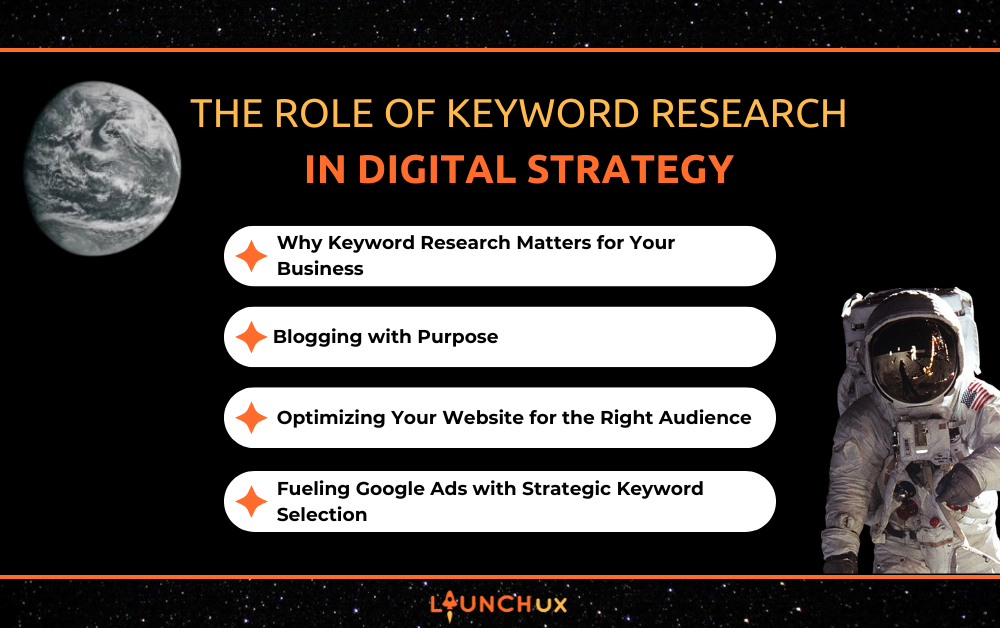 THE ROLE OF KEYWORD RESEARCH
IN DIGITAL STRATEGY

Why Keyword Research Matters for Your Business

Blogging with Purpose

Optimizing Your Website for the Right Audience

Fueling Google Ads with Strategic Keyword Selection

LAUNCH.UX