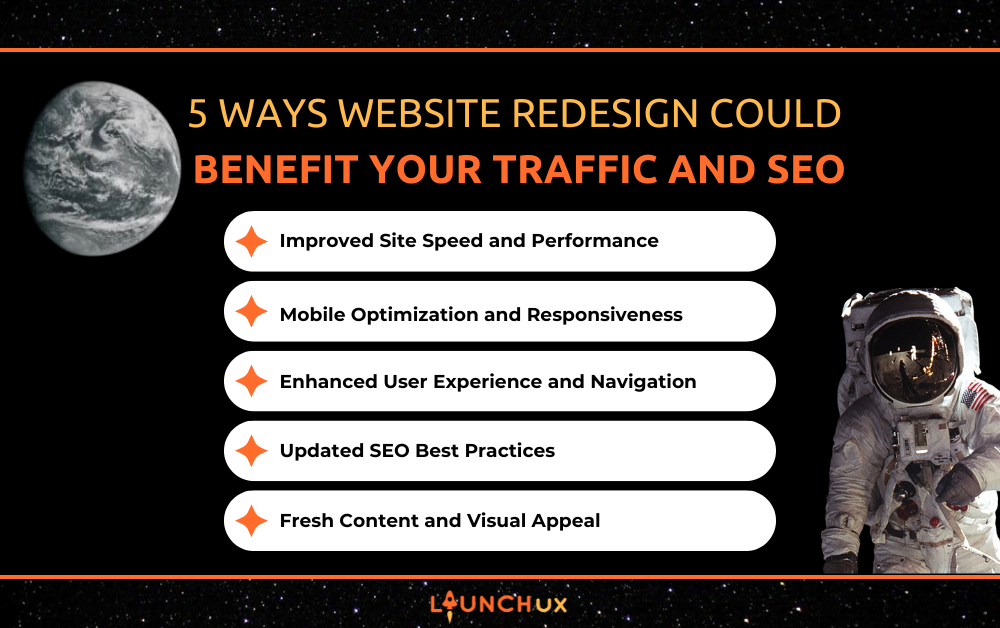 5 WAYS WEBSITE REDESIGN COULD
BENEFIT YOUR TRAFFIC AND SEO

Improved Site Speed and Performance

Mobile Optimization and Responsiveness

Enhanced User Experience and Navigation

Updated SEO Best Practices

Fresh Content and Visual Appeal

LAUNCH.UX