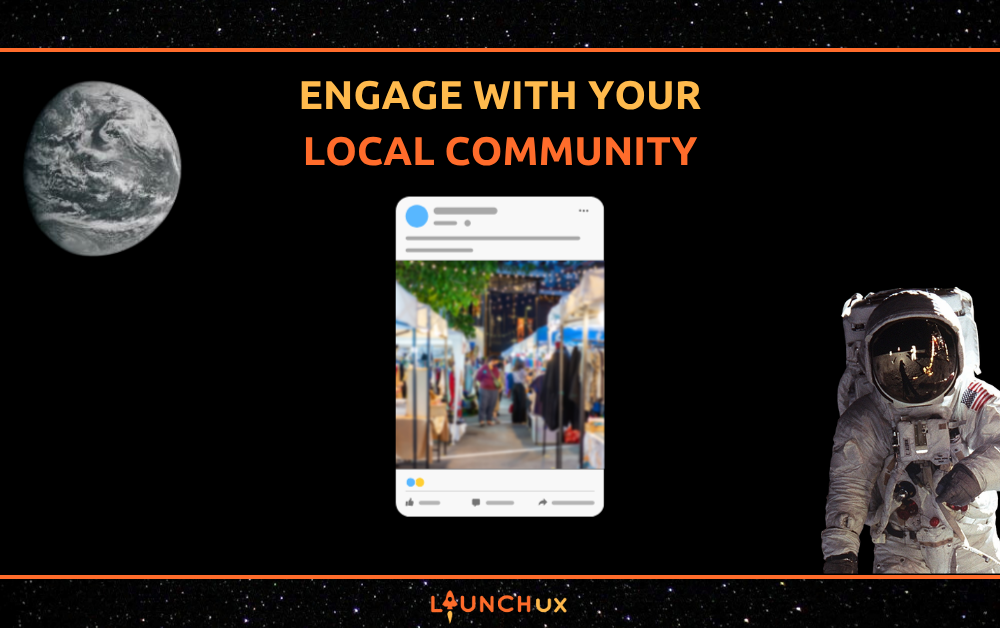 ENGAGE WITH YOUR
LOCAL COMMUNITY

LAUNCHUX