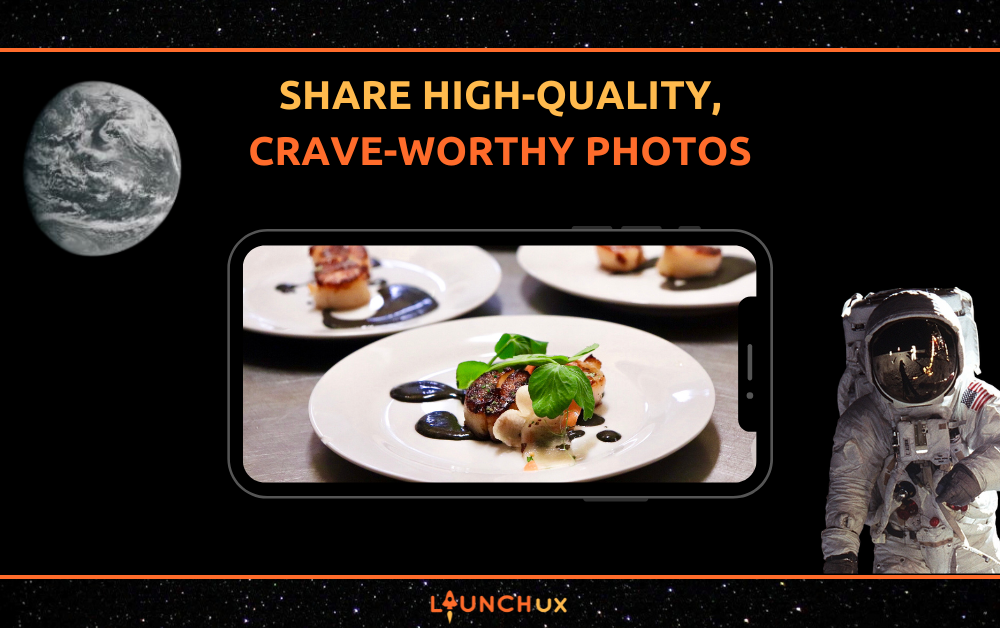 SHARE HIGH-QUALITY,
CRAVE-WORTHY PHOTOS

LAUNCH.UX