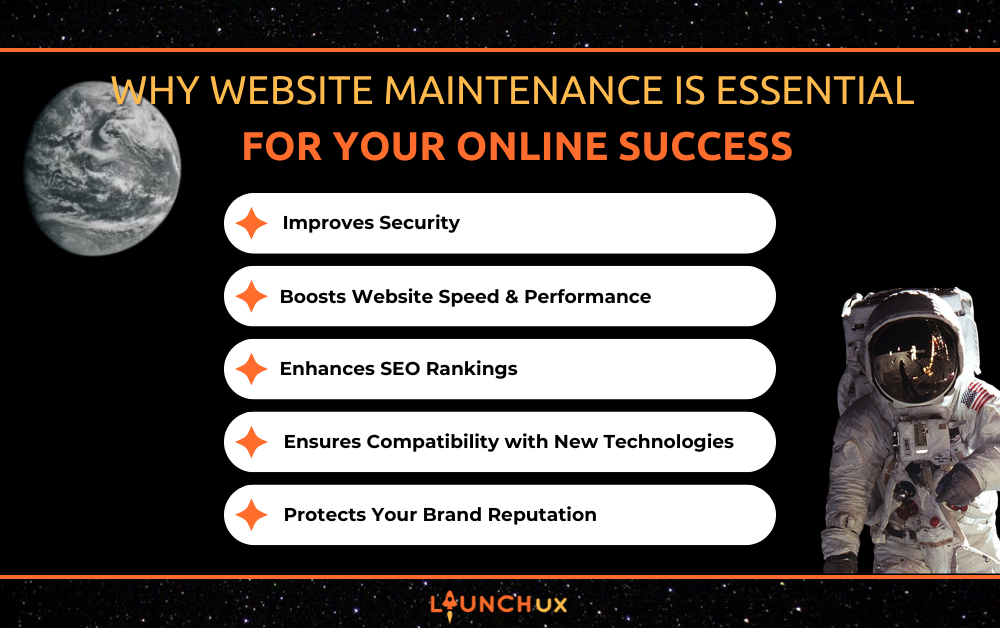 WHY WEBSITE MAINTENANCE IS ESSENTIAL
FOR YOUR ONLINE SUCCESS

Improves Security

Boosts Website Speed & Performance

Enhances SEO Rankings

Ensures Compatibility with New Technologies

Protects Your Brand Reputation

LAUNCH.UX