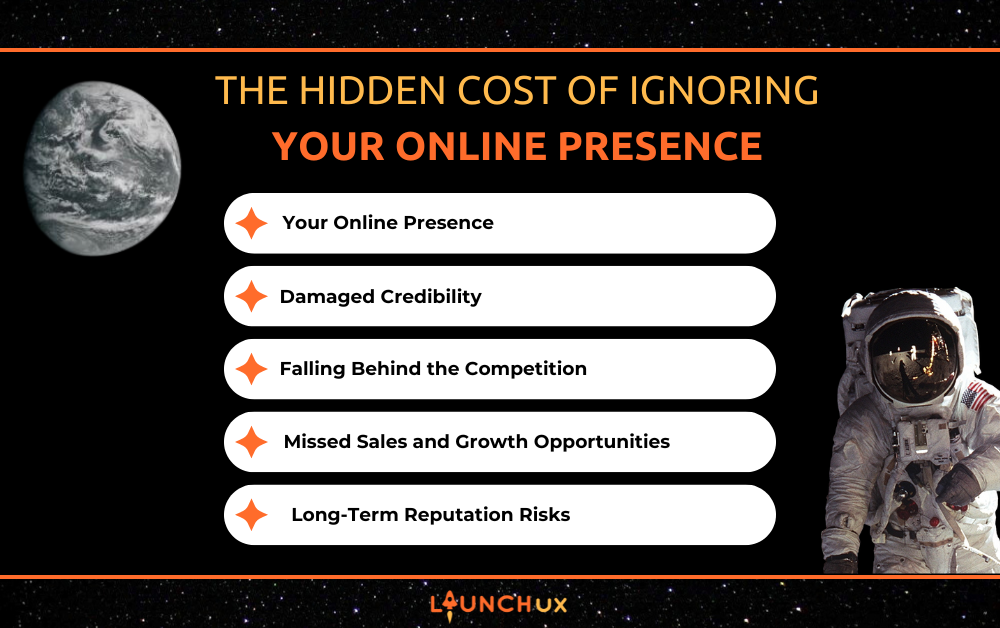 THE HIDDEN COST OF IGNORING
YOUR ONLINE PRESENCE

Your Online Presence

Damaged Credibility

Falling Behind the Competition

Missed Sales and Growth Opportunities

Long-Term Reputation Risks

LAUNCH.UX