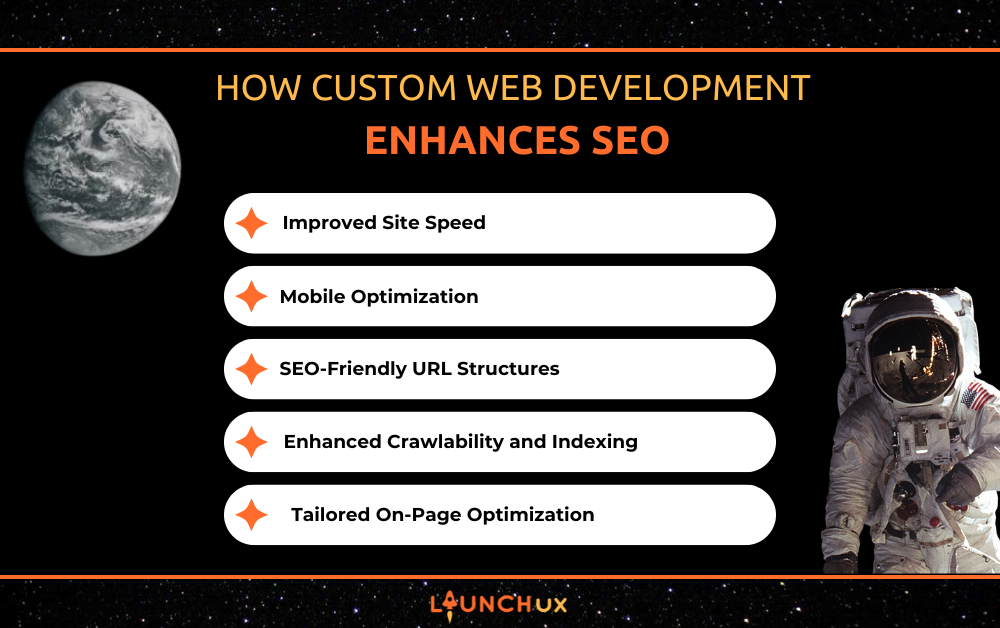 HOW CUSTOM WEB DEVELOPMENT
ENHANCES SEO

Improved Site Speed

Mobile Optimization

SEO-Friendly URL Structures

Enhanced Crawlability and Indexing

Tailored On-Page Optimization

LAUNCH.UX