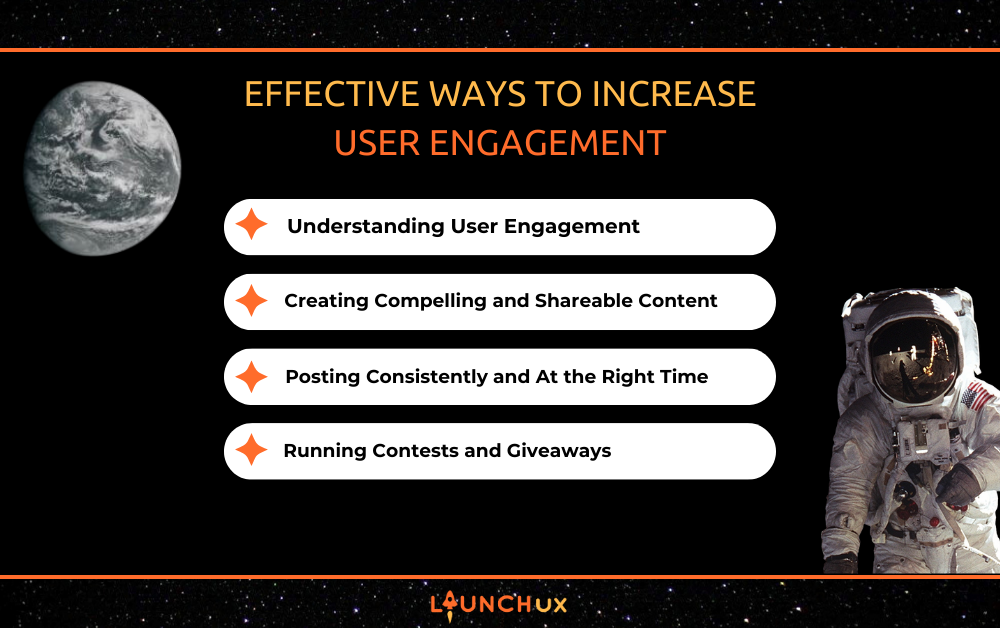 EFFECTIVE WAYS TO INCREASE USER ENGAGEMENT

Understanding User Engagement

Creating Compelling and Shareable Content

Posting Consistently and At the Right Time

Running Contests and Giveaways

LAUNCHUX