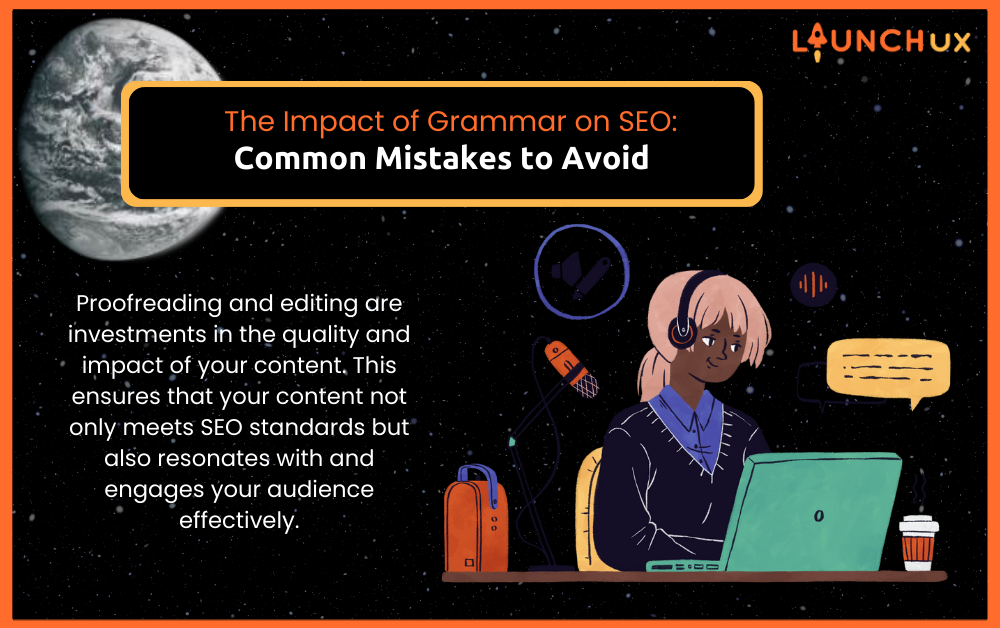 LAUNCHUX

The Impact of Grammar on SEO:
Common Mistakes to Avoid

Proofreading and editing are investments in the quality and impact of your content. This ensures that your content not only meets SEO standards but also resonates with and engages your audience effectively.