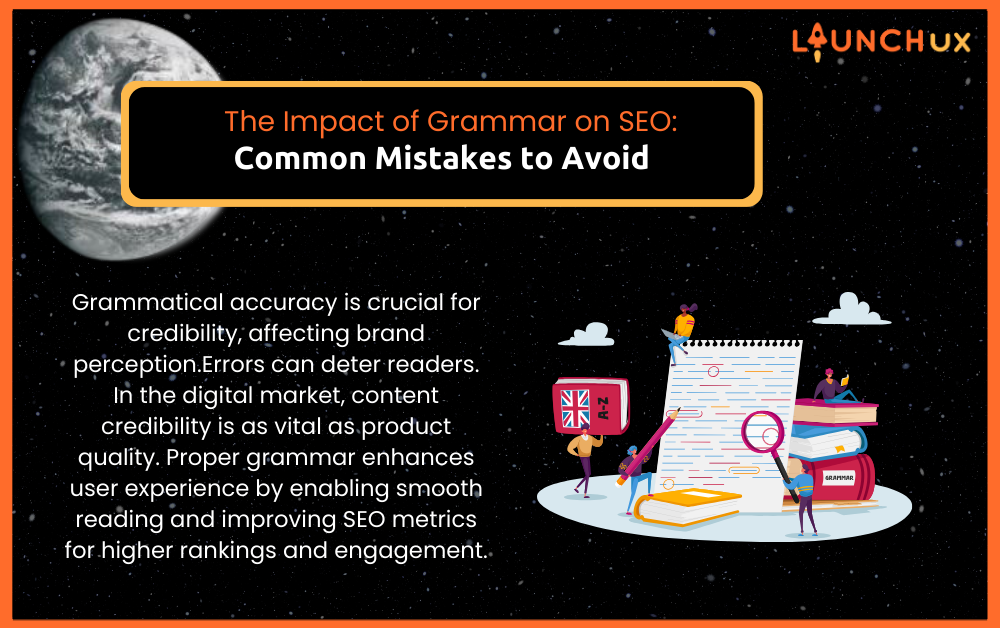 LAUNCHUX

The Impact of Grammar on SEO:
Common Mistakes to Avoid

Grammatical accuracy is crucial for credibility, affecting brand perception.Errors can deter readers. In the digital market, content credibility is as vital as product quality. Proper grammar enhances user experience by enabling smooth reading and improving SEO metrics for higher rankings and engagement.

A-Z

GRAMMAR