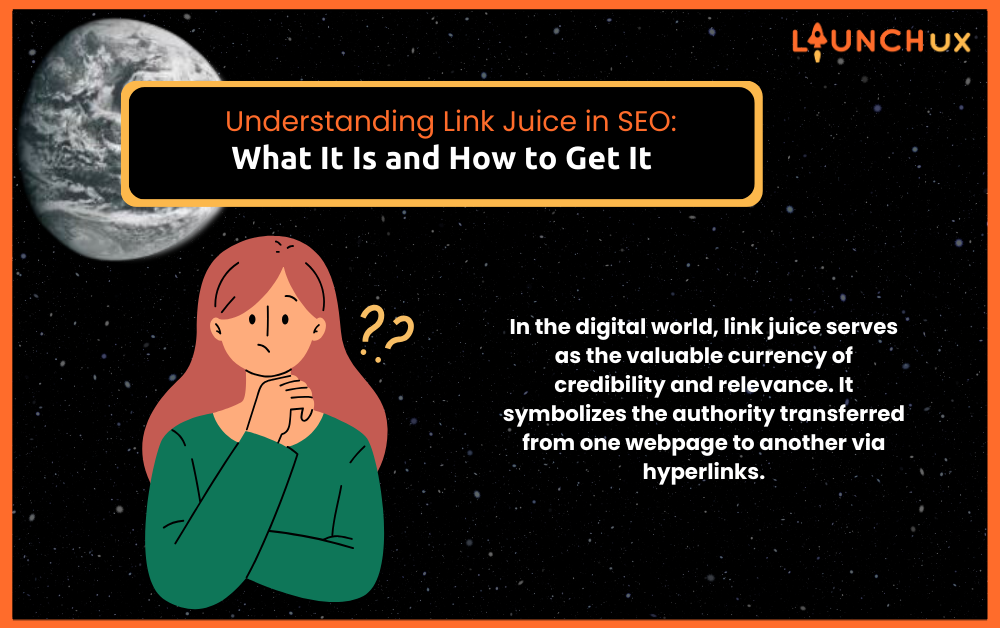 LAUNCHUX

Understanding Link Juice in SEO:
What It Is and How to Get It

??

In the digital world, link juice serves as the valuable currency of credibility and relevance. It symbolizes the authority transferred from one webpage to another via hyperlinks.