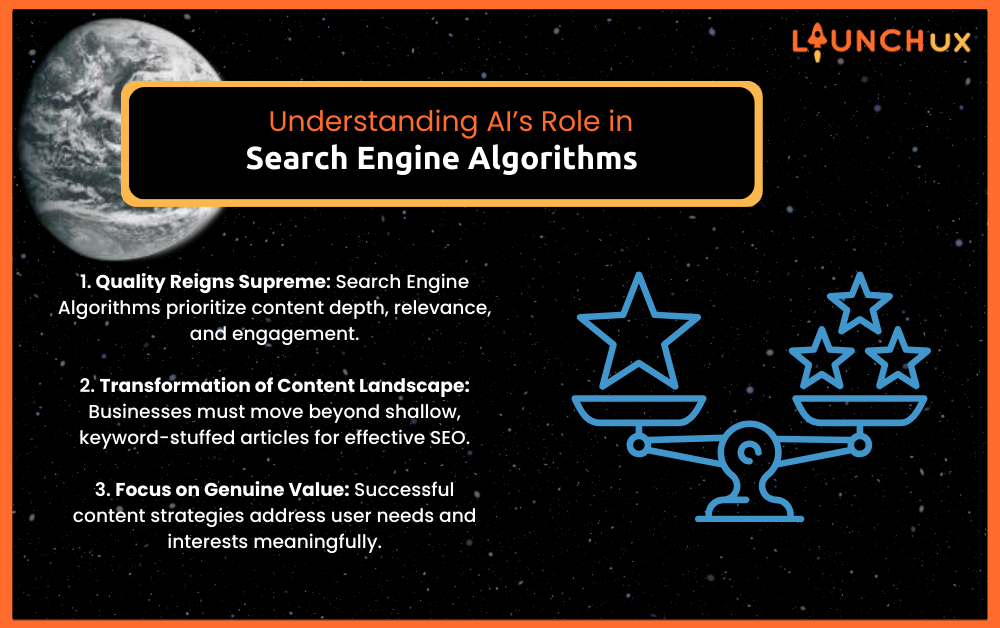 LAUNCHUX

Understanding AI's Role in
Search Engine Algorithms

1. Quality Reigns Supreme: Search Engine Algorithms prioritize content depth, relevance, and engagement.

2. Transformation of Content Landscape: Businesses must move beyond shallow, keyword-stuffed articles for effective SEO.

3. Focus on Genuine Value: Successful content strategies address user needs and interests meaningfully.