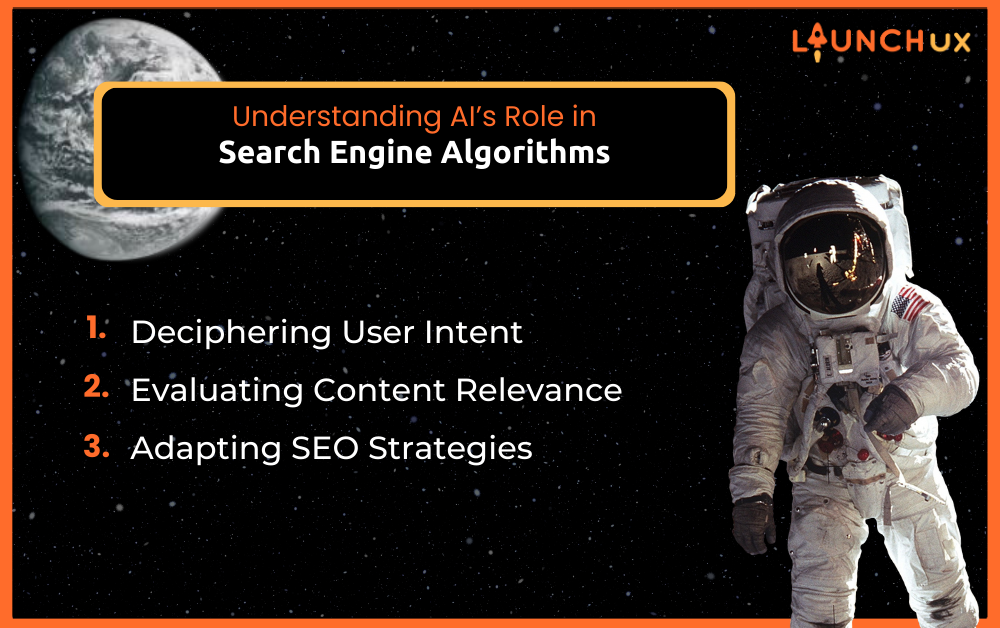 LAUNCHUX

Understanding AI's Role in
Search Engine Algorithms

1. Deciphering User Intent
2. Evaluating Content Relevance
3. Adapting SEO Strategies