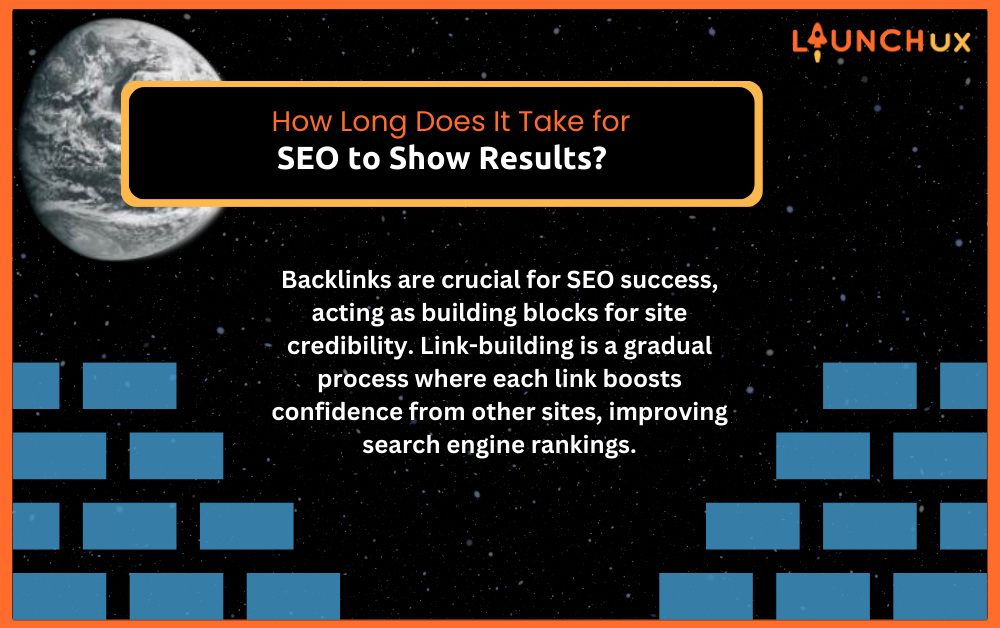 LAUNCHUX

How Long Does It Take for
SEO to Show Results?

Backlinks are crucial for SEO success, acting as building blocks for site credibility. Link-building is a gradual process where each link boosts confidence from other sites, improving search engine rankings.