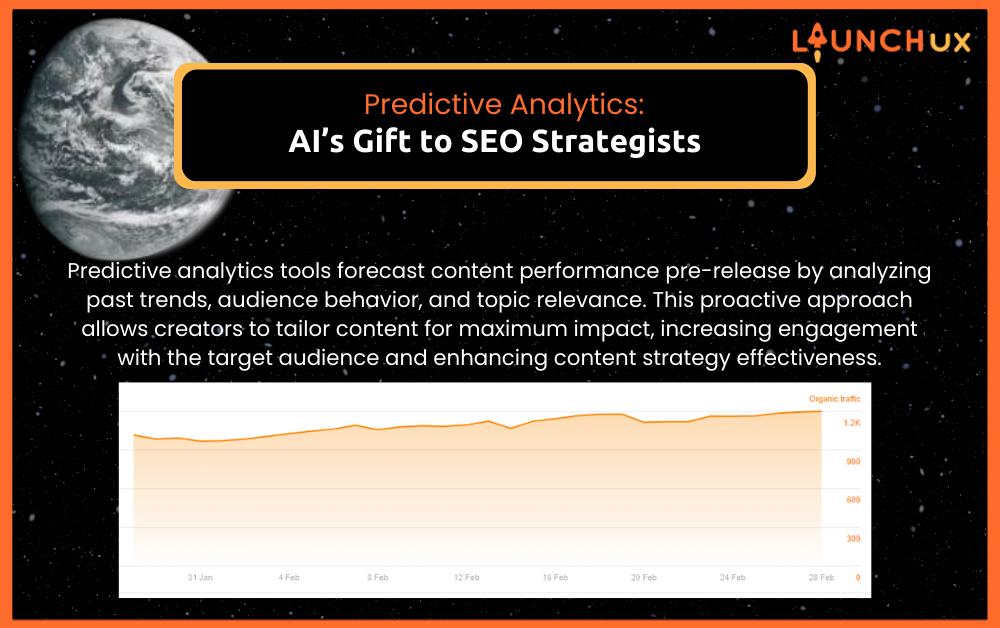 LAUNCHUX

Predictive Analytics:
AI's Gift to SEO Strategists

Predictive analytics tools forecast content performance pre-release by analyzing past trends, audience behavior, and topic relevance. This proactive approach allows creators to tailor content for maximum impact, increasing engagement with the target audience and enhancing content strategy effectiveness.

Organic traffic
1.2K
900
600
300
0
31 Jan
4 Feb
8 Feb
12 Feb
16 Feb
20 Feb
24 Feb
28 Feb