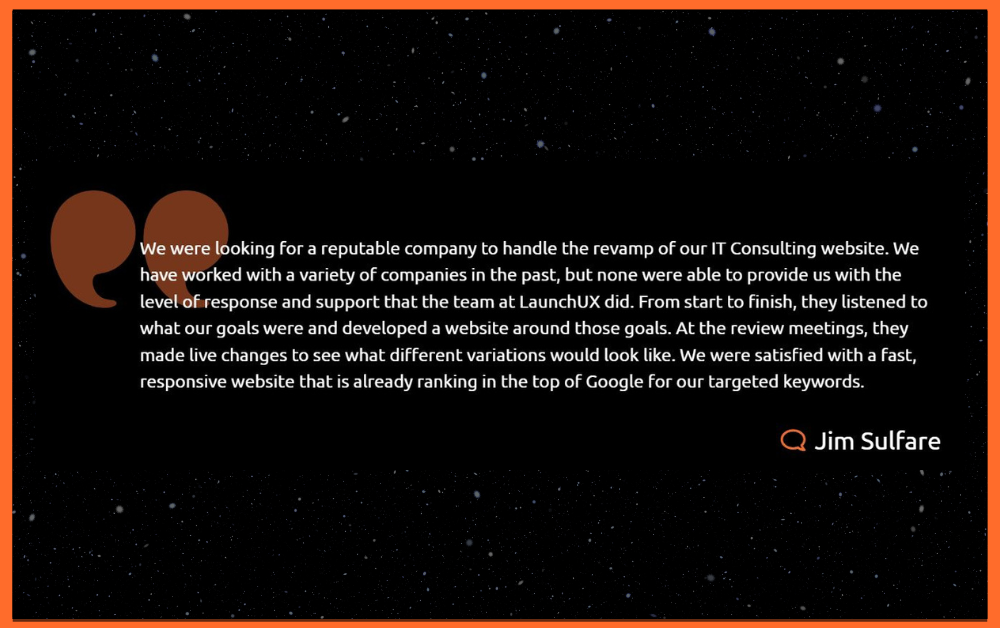 We were looking for a reputable company to handle the revamp of our IT Consulting website. We have worked with a variety of companies in the past, but none were able to provide us with the level of response and support that the team at LaunchUX did. From start to finish, they listened to what our goals were and developed a website around those goals. At the review meetings, they made live changes to see what different variations would look like. We were satisfied with a fast, responsive website that is already ranking in the top of Google for our targeted keywords.

Jim Sulfare