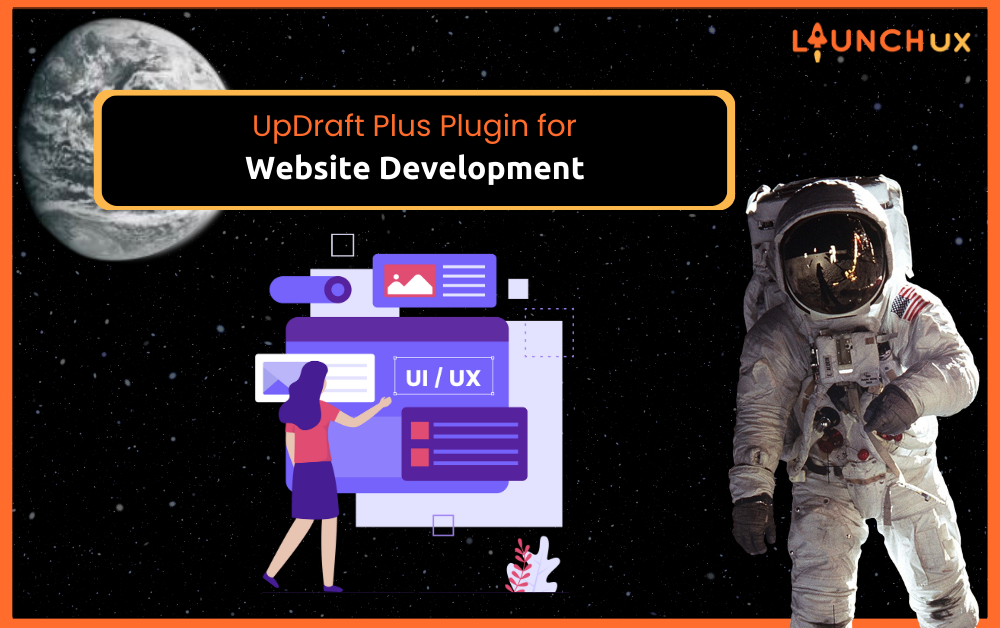 LAUNCHUX

UpDraft Plus Plugin for
Website Development

UI / UX